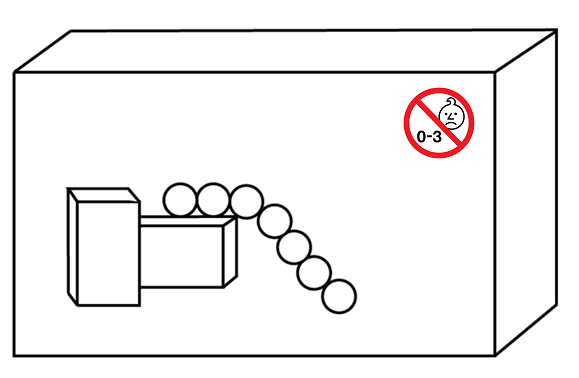 0-3