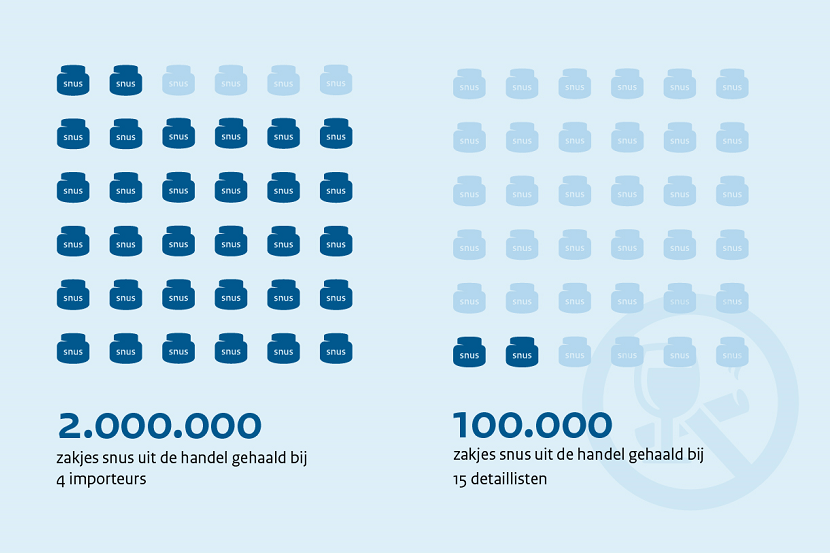 snus snus snus snus snus snus
snus snus snus snus snus snus
snus snus snus snus snus snus
snus snus snus snus snus snus
snus snus snus snus snus snus
snus snus snus snus snus snus

2.000.000
zakjes snus uit de handel gehaald bij 4 importeurs

snus snus snus snus snus snus
snus snus snus snus snus snus
snus snus snus snus snus snus
snus snus snus snus snus snus
snus snus snus snus snus snus
snus snus snus snus snus snus

100.000
zakjes snus uit de handel gehaald bij 15 detaillisten